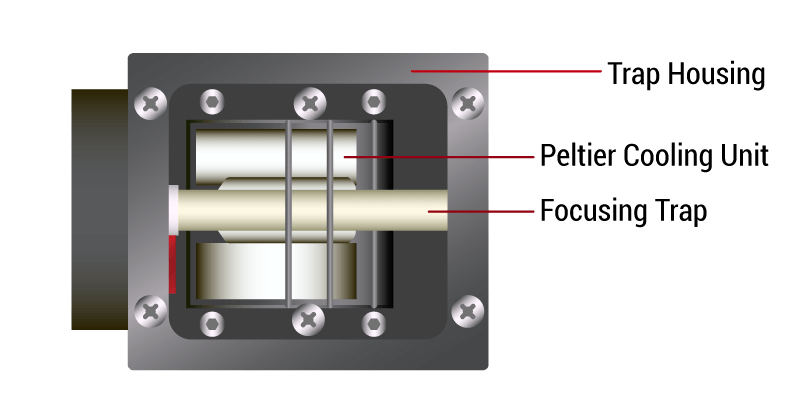 Trap Housing
Peltier Cooling Unit
Focusing Trap