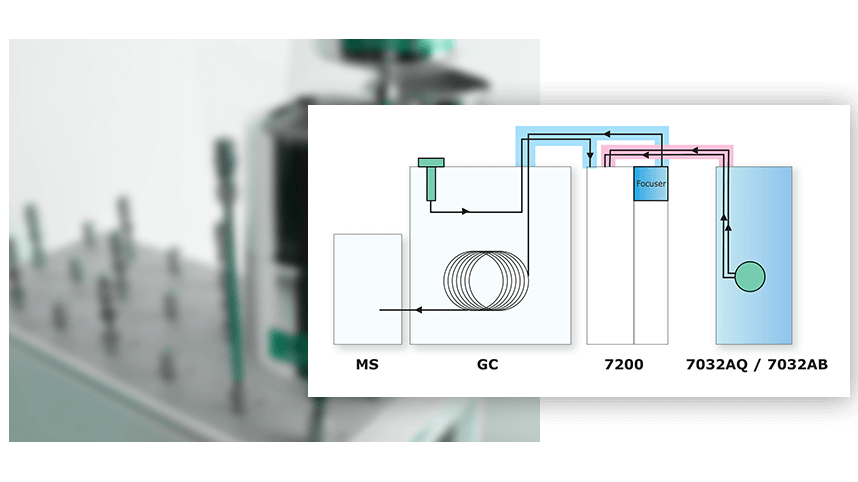 Focuser

MS

GC

7200

7032AQ / 7032AB