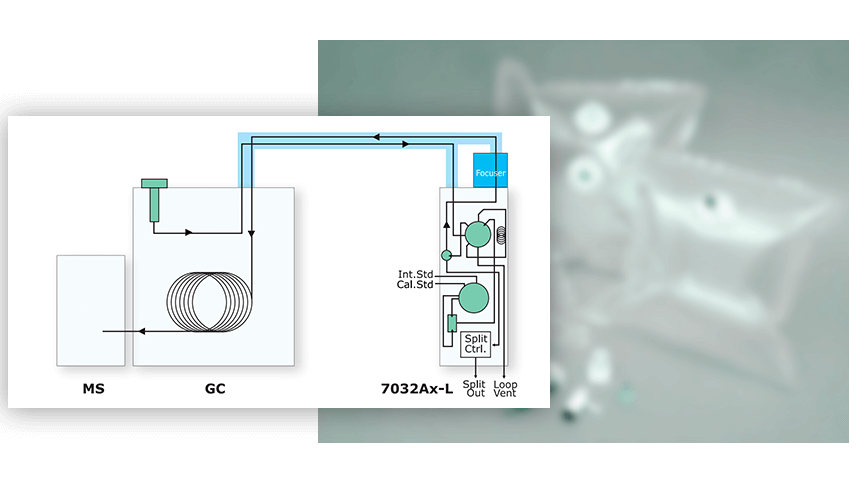 Focuser

Int.Std
Cal.Std

Split Ctrl.

MS

GC

7032Ax-L

Split Out

Loop Vent